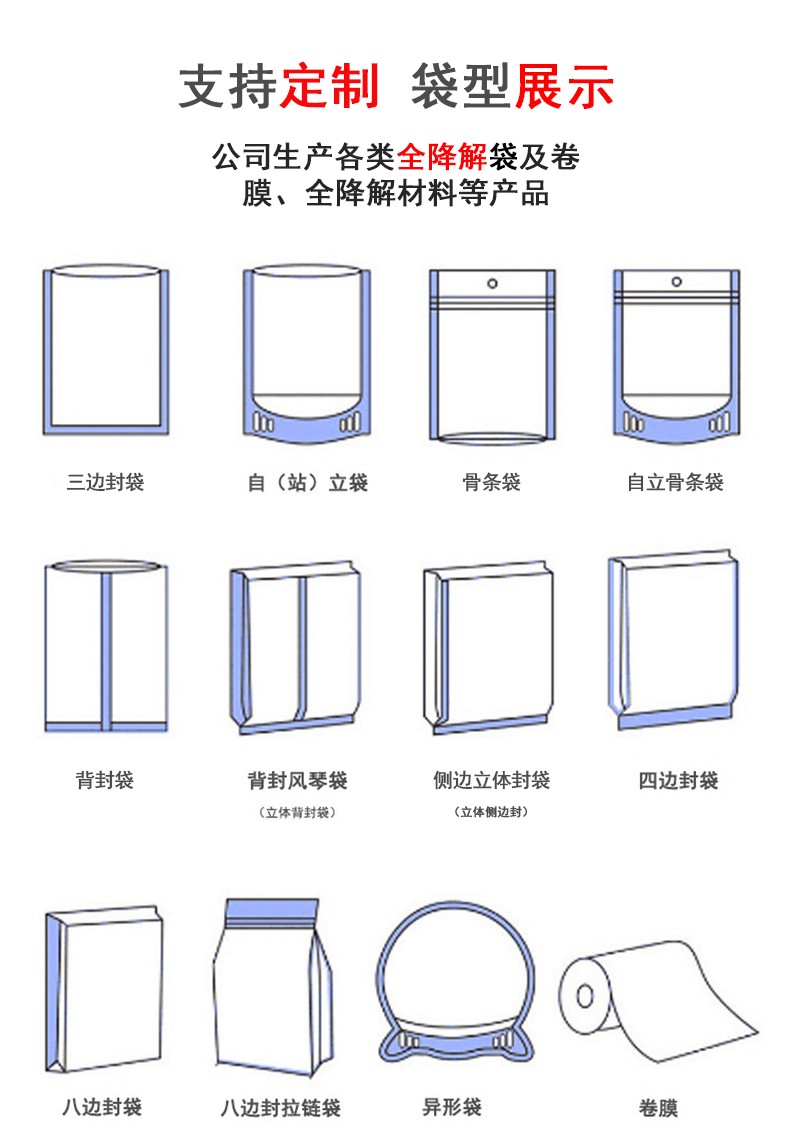 支持定制 袋型展示

公司生产各类全降解袋及卷膜、全降解材料等产品

三边封袋

自（站）立袋

骨条袋

自立骨条袋

背封袋

背封风琴袋
（立体背封袋）

侧边立体封袋
（立体侧边封）

四边封袋

八边封袋

八边封拉链袋

异形袋

卷膜